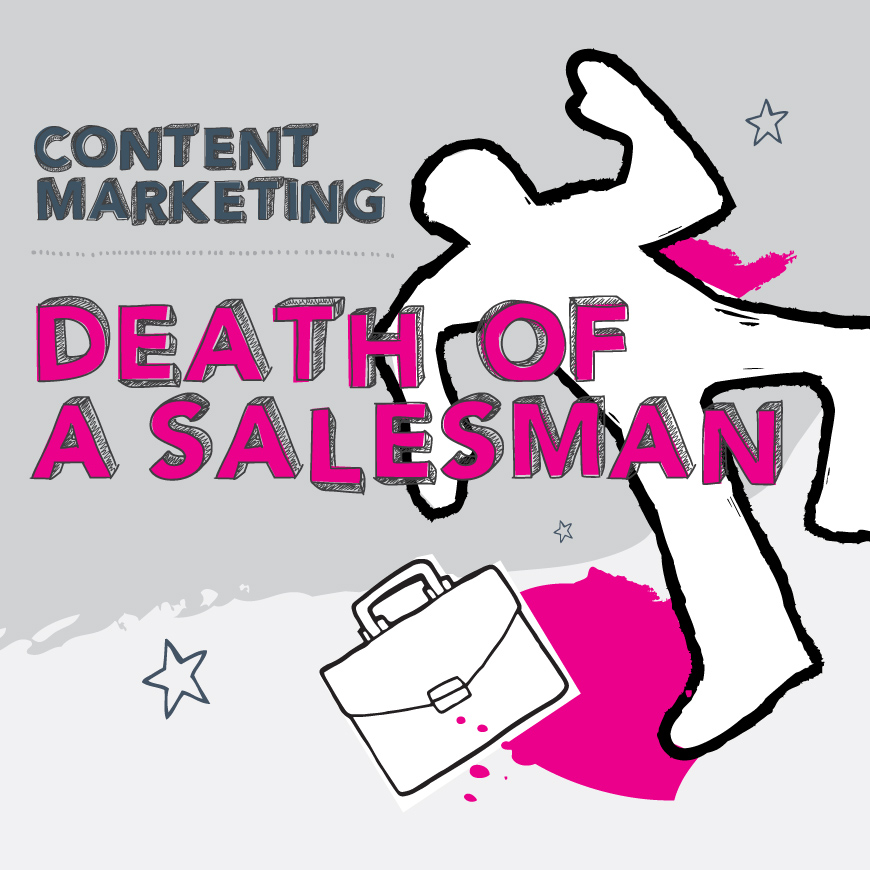 CONTENT MARKETING

DEATH OF A SALESMAN